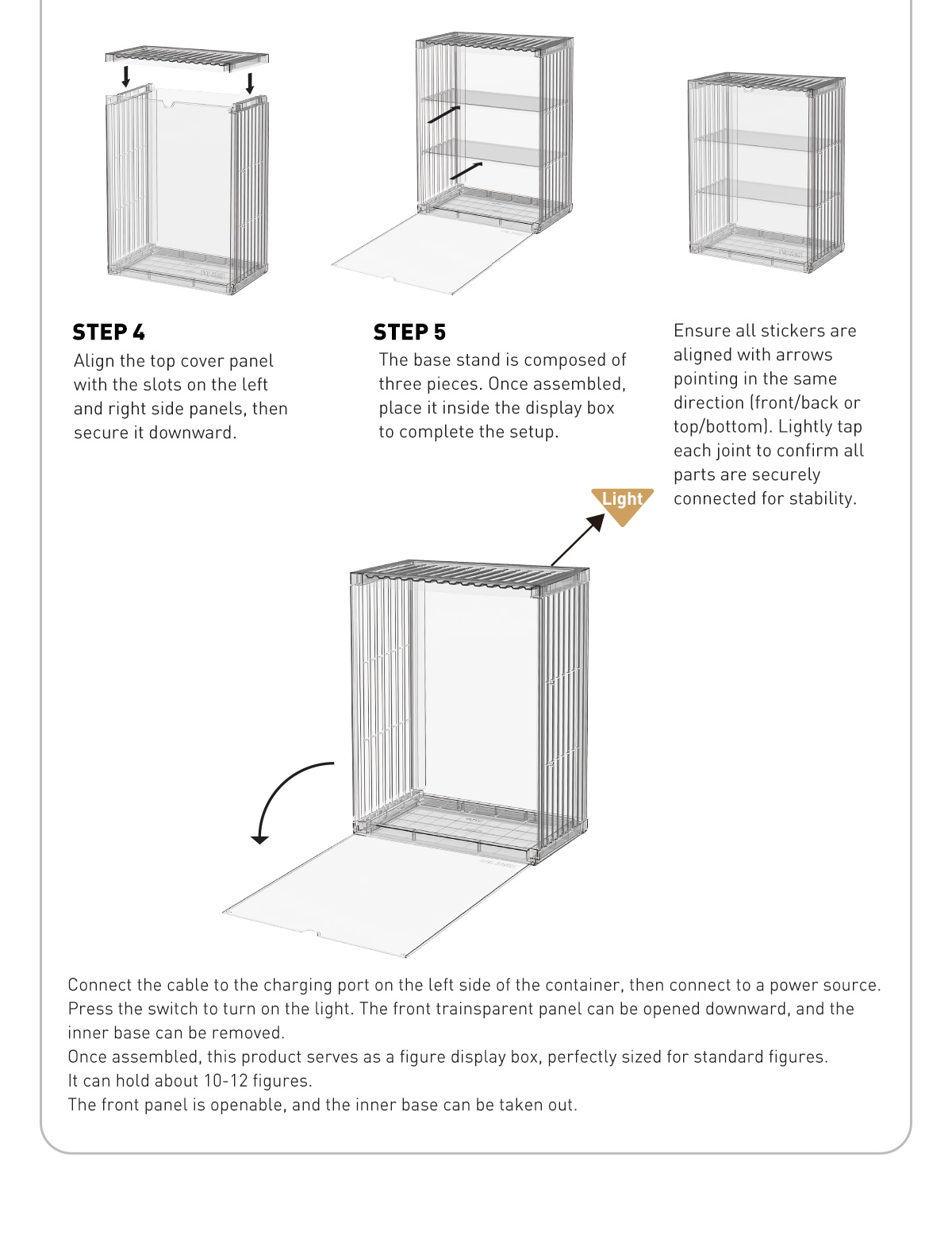 STEP 4
Align the top cover panel with the slots on the left and right side panels, then secure it downward.

STEP 5
The base stand is composed of three pieces. Once assembled, place it inside the display box to complete the setup.

Ensure all stickers are aligned with arrows pointing in the same direction (front/back or top/bottom). Lightly tap each joint to confirm all parts are securely connected for stability.

Light

Connect the cable to the charging port on the left side of the container, then connect to a power source. Press the switch to turn on the light. The front trainsparent panel can be opened downward, and the inner base can be removed.
Once assembled, this product serves as a figure display box, perfectly sized for standard figures. It can hold about 10-12 figures.
The front panel is openable, and the inner base can be taken out.