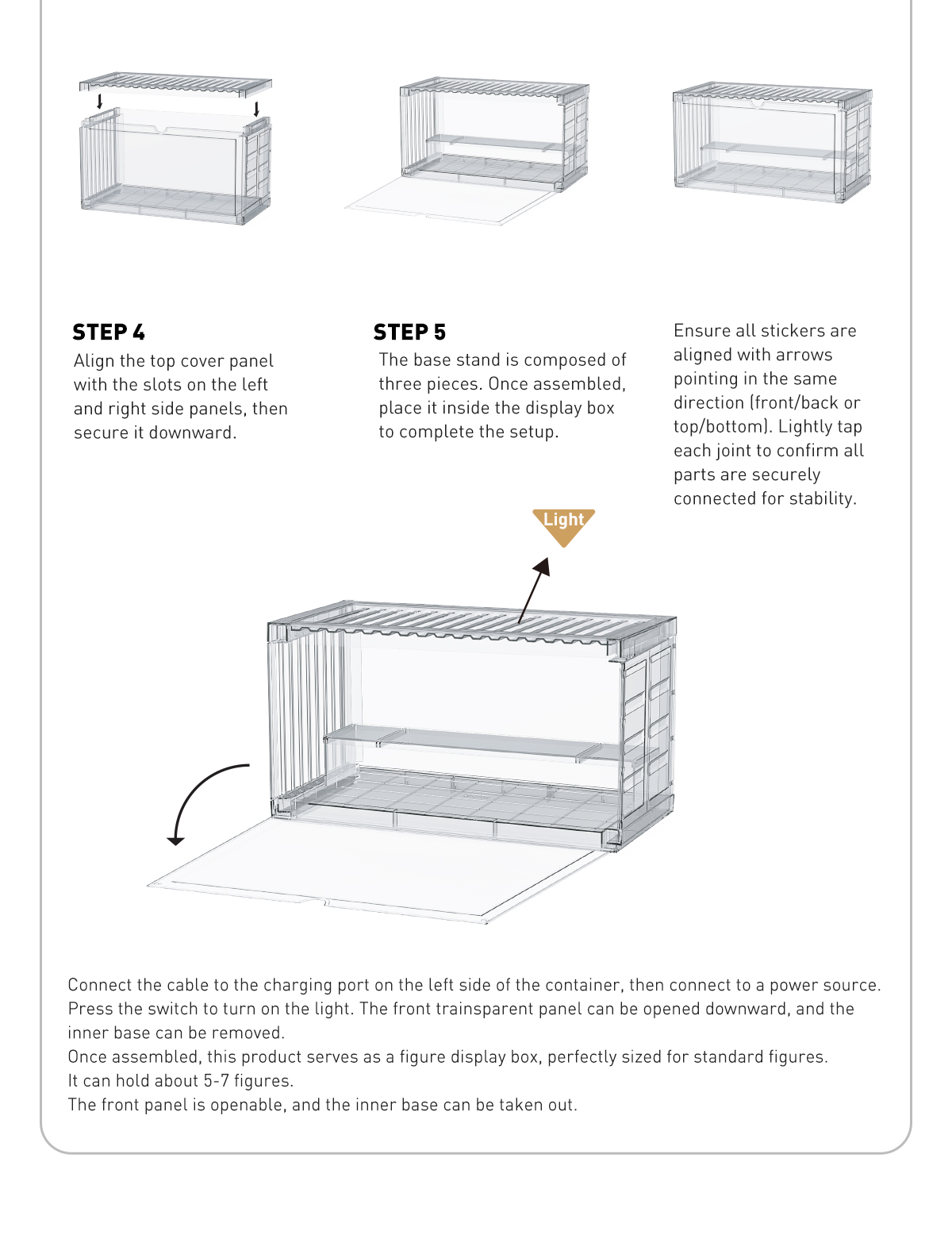 STEP 4
Align the top cover panel with the slots on the left and right side panels, then secure it downward.

STEP 5
The base stand is composed of three pieces. Once assembled, place it inside the display box to complete the setup.

Ensure all stickers are aligned with arrows pointing in the same direction (front/back or top/bottom). Lightly tap each joint to confirm all parts are securely connected for stability.

Light

Connect the cable to the charging port on the left side of the container, then connect to a power source. Press the switch to turn on the light. The front trainsparent panel can be opened downward, and the inner base can be removed.
Once assembled, this product serves as a figure display box, perfectly sized for standard figures. It can hold about 5-7 figures.
The front panel is openable, and the inner base can be taken out.